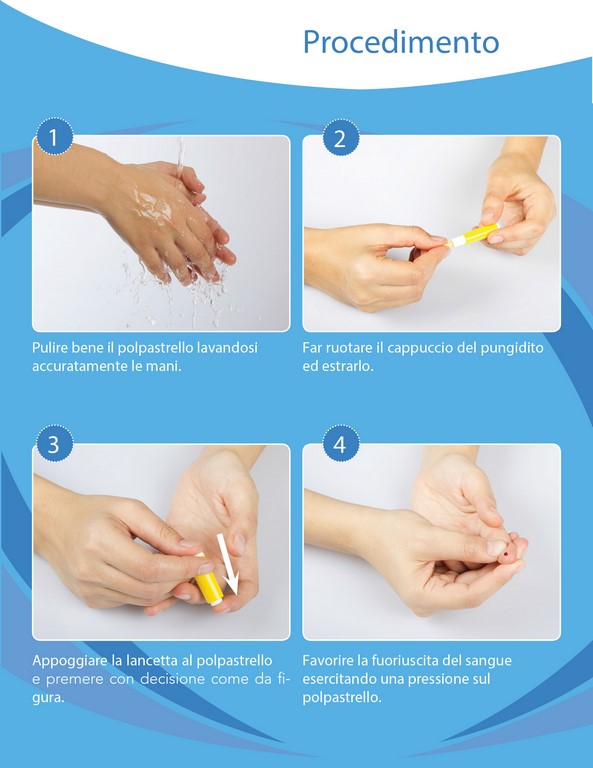 Procedimento

1

Pulire bene il polpastrello lavandosi accuratamente le mani.

2

Far ruotare il cappuccio del pungidito ed estrarlo.

3

Appoggiare la lancetta al polpastrello e premere con decisione come da figura.

4

Favorire la fuoriuscita del sangue esercitando una pressione sul polpastrello.