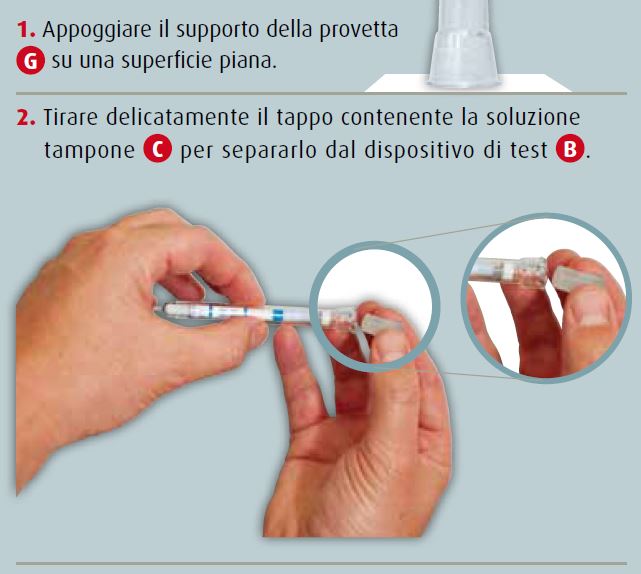 1. Appoggiare il supporto della provetta G su una superficie piana.

2. Tirare delicatamente il tappo contenente la soluzione tampone C per separarlo dal dispositivo di test B.